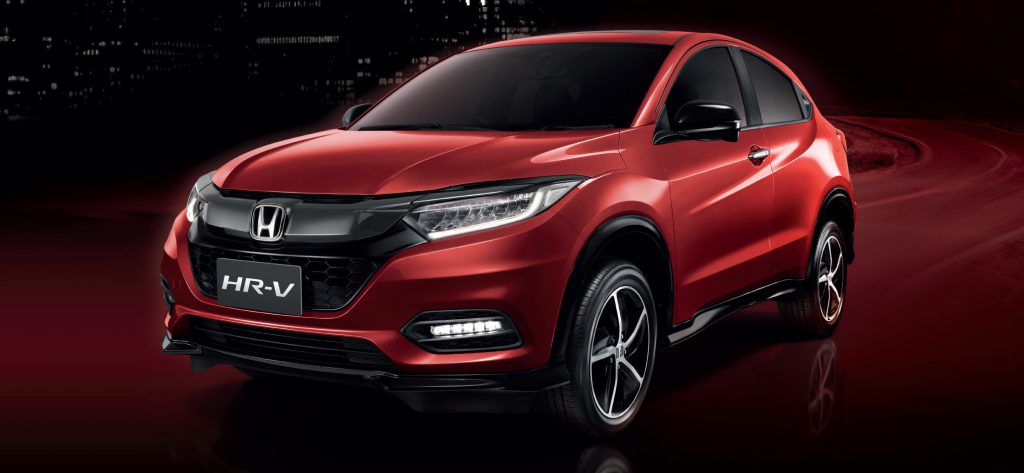 HR-V